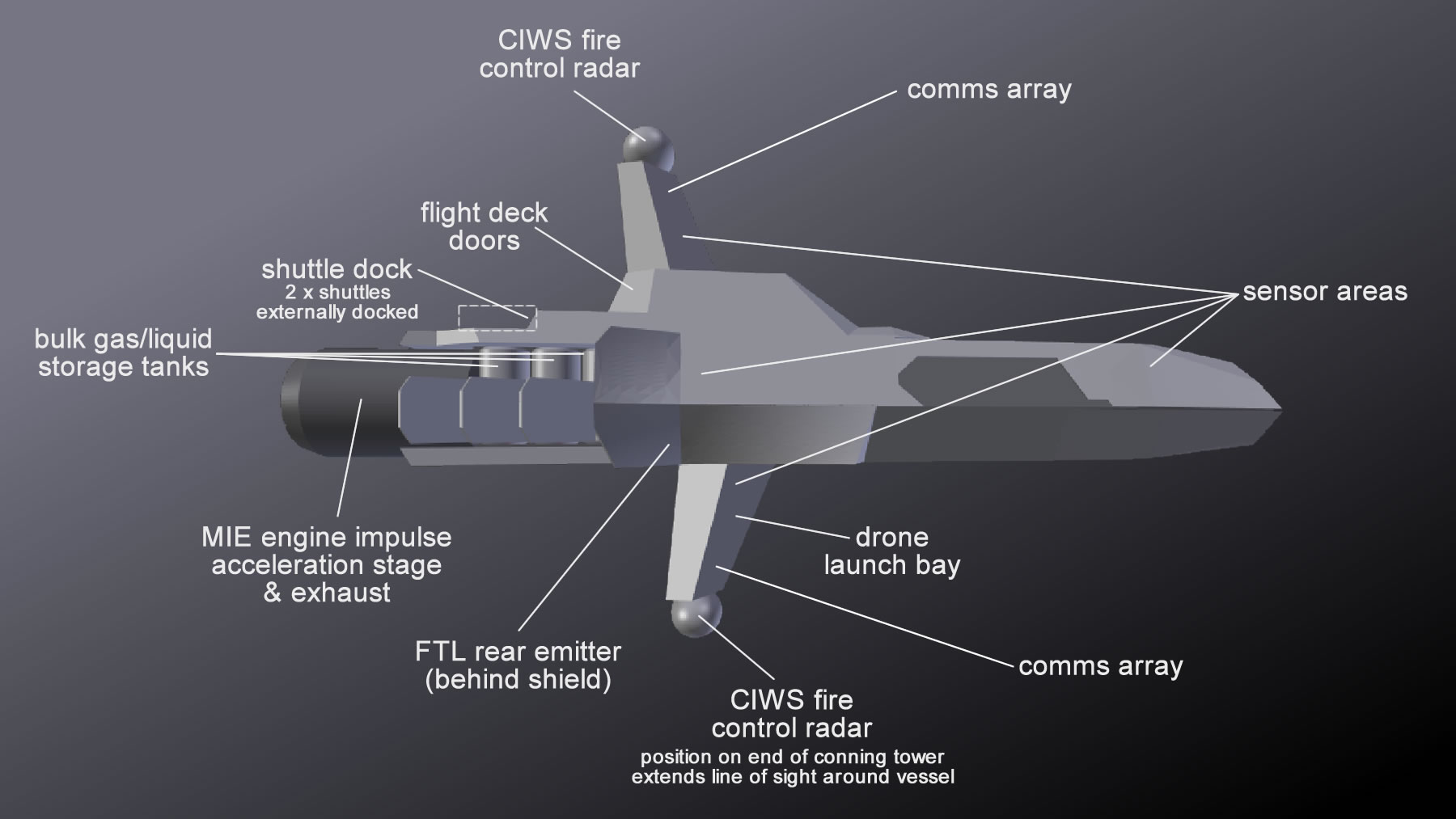 CIWS fire control radar

comms array

flight deck doors

shuttle dock
2 x shuttles externally docked

sensor areas

bulk gas/liquid storage tanks

MIE engine impulse acceleration stage & exhaust

drone launch bay

FTL rear emitter (behind shield)

comms array

CIWS fire control radar
position on end of conning tower extends line of sight around vessel